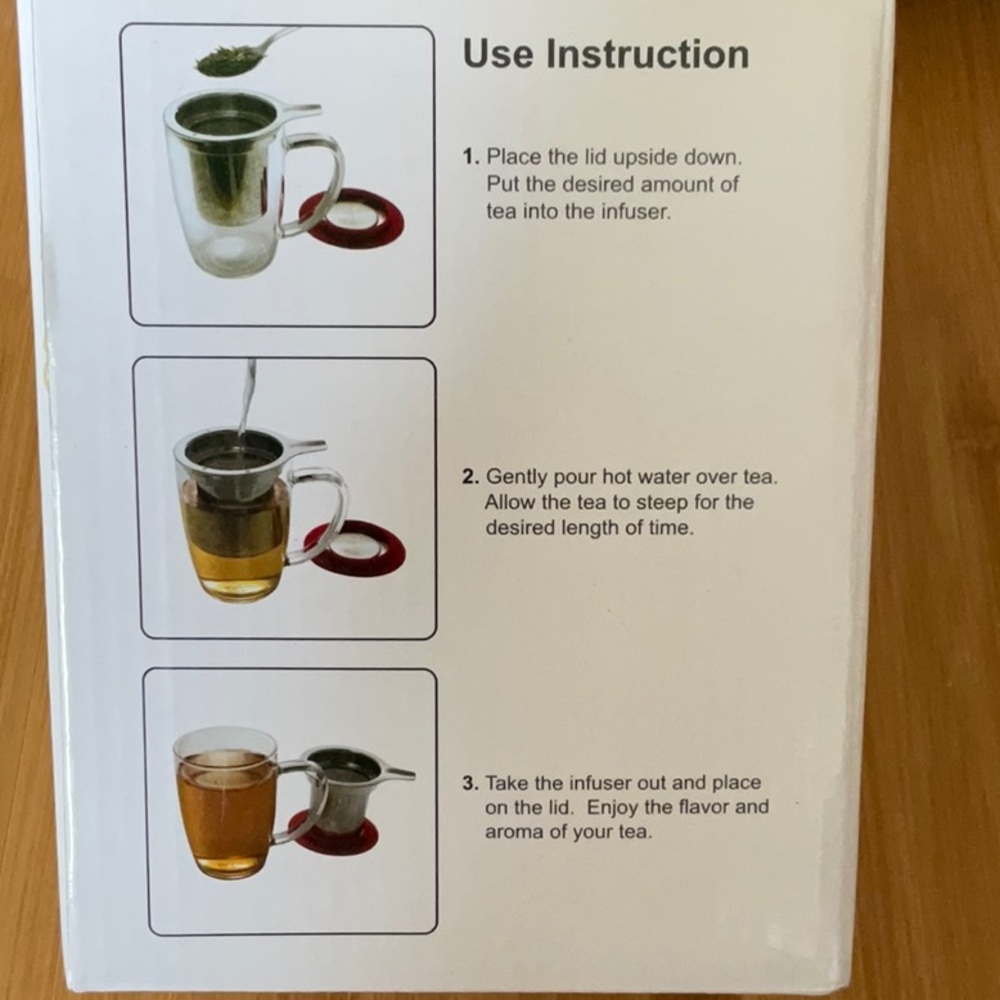 Use Instruction

1. Place the lid upside down. Put the desired amount of tea into the infuser.

2. Gently pour hot water over tea. Allow the tea to steep for the desired length of time.

3. Take the infuser out and place on the lid. Enjoy the flavor and aroma of your tea.